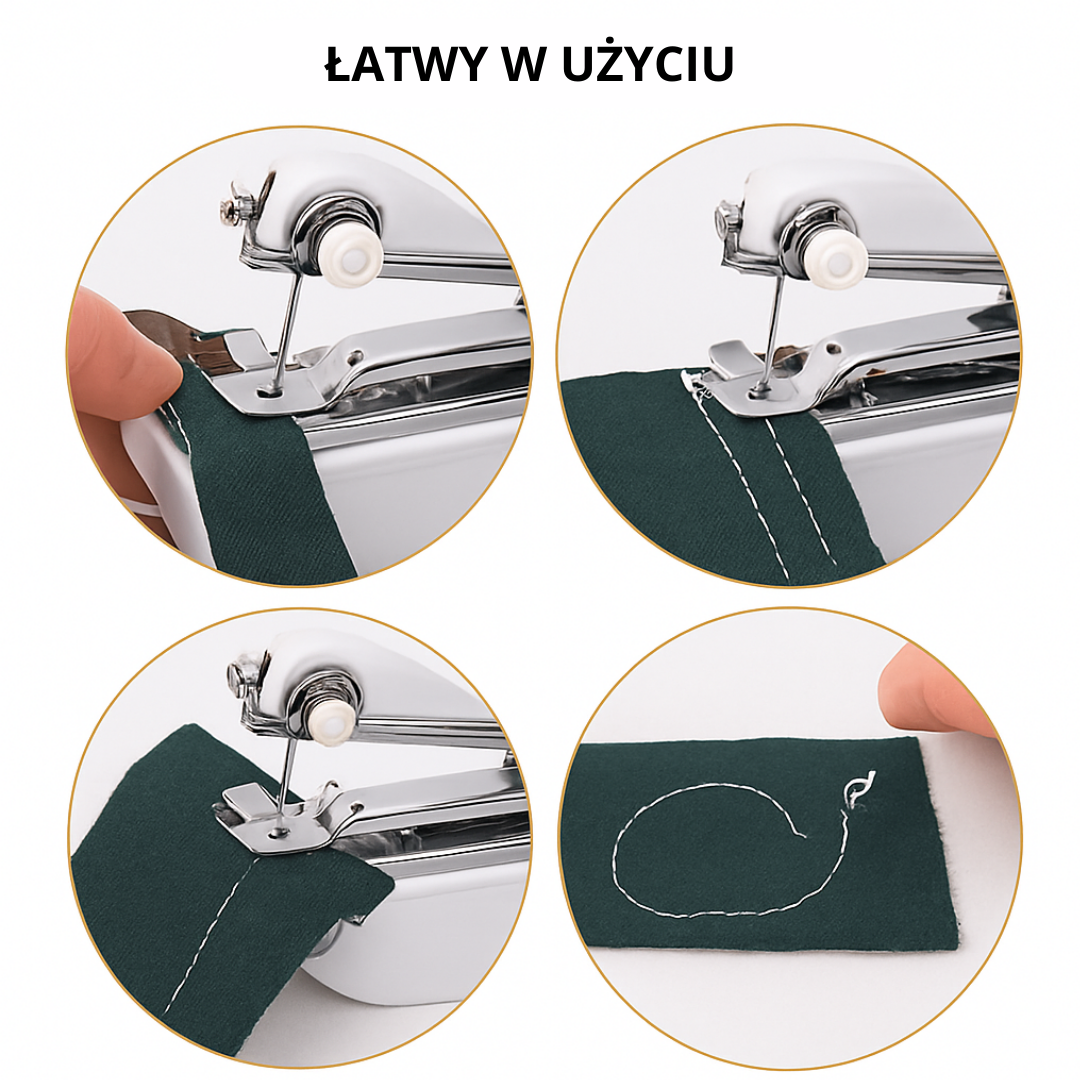 ŁATWY W UŻYCIU