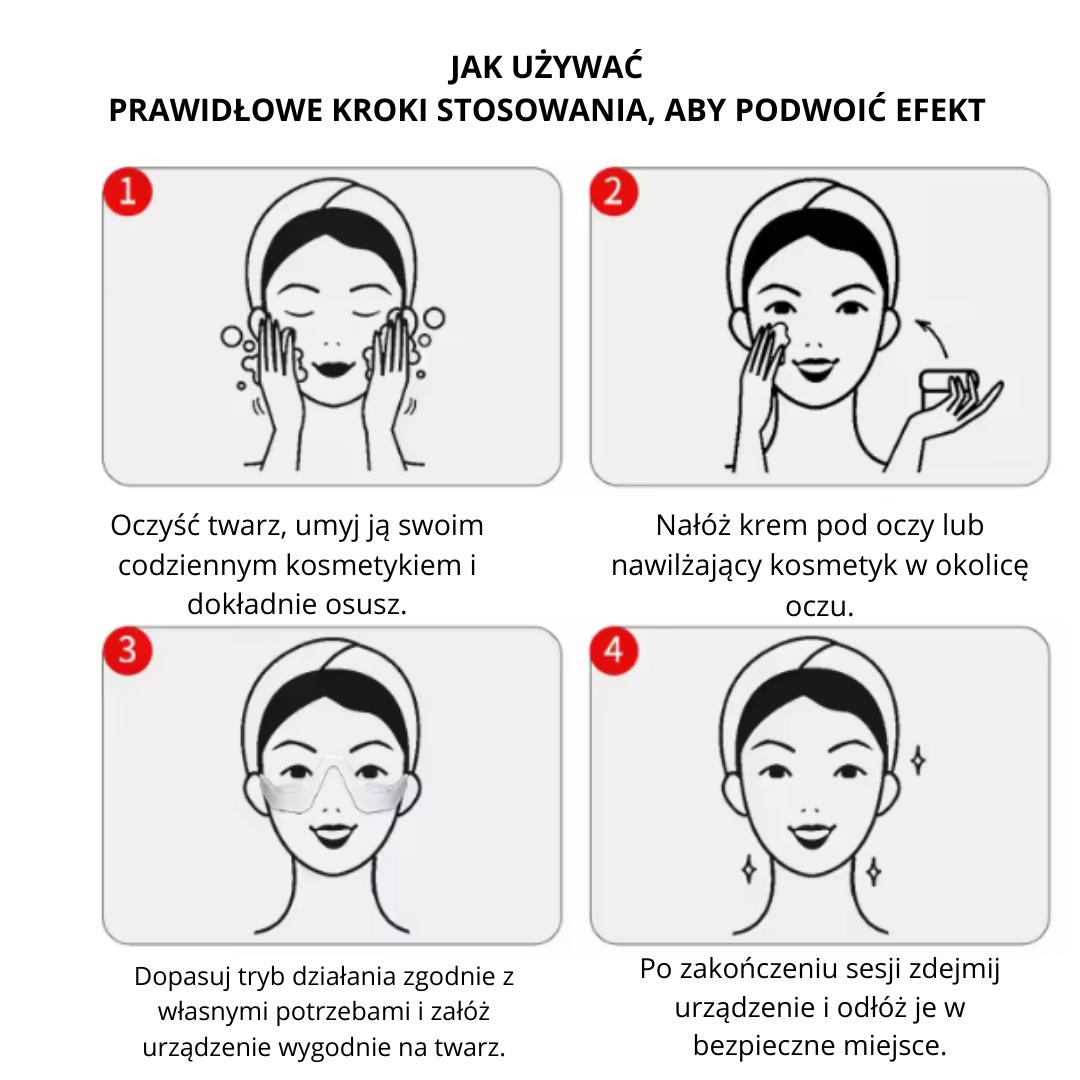 JAK UŻYWAĆ
PRAWIDŁOWE KROKI STOSOWANIA, ABY PODWOIĆ EFEKT

1

Oczyść twarz, umyj ją swoim codziennym kosmetykiem i dokładnie osusz.

2

Nałóż krem pod oczy lub nawilżający kosmetyk w okolicę oczu.

3

Dopasuj tryb działania zgodnie z własnymi potrzebami i załóż urządzenie wygodnie na twarz.

4

Po zakończeniu sesji zdejmij urządzenie i odłóż je w bezpieczne miejsce.