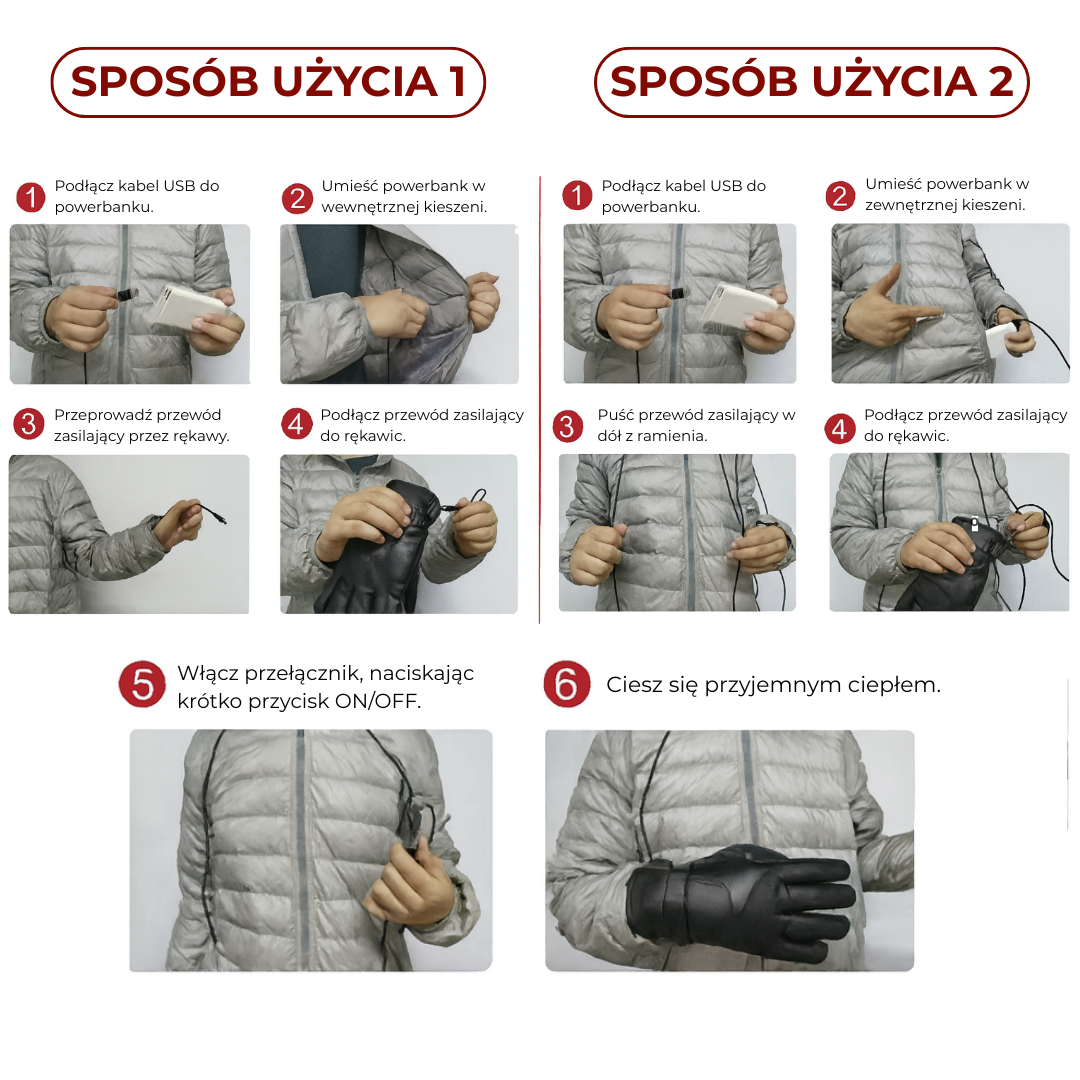 SPOSÓB UŻYCIA 1

1 Podłącz kabel USB do powerbanku.

2 Umieść powerbank w wewnętrznej kieszeni.

3 Przeprowadź przewód zasilający przez rękawy.

4 Podłącz przewód zasilający do rękawic.

SPOSÓB UŻYCIA 2

1 Podłącz kabel USB do powerbanku.

2 Umieść powerbank w zewnętrznej kieszeni.

3 Puść przewód zasilający w dół z ramienia.

4 Podłącz przewód zasilający do rękawic.

5 Włącz przełącznik, naciskając krótko przycisk ON/OFF.

6 Ciesz się przyjemnym ciepłem.