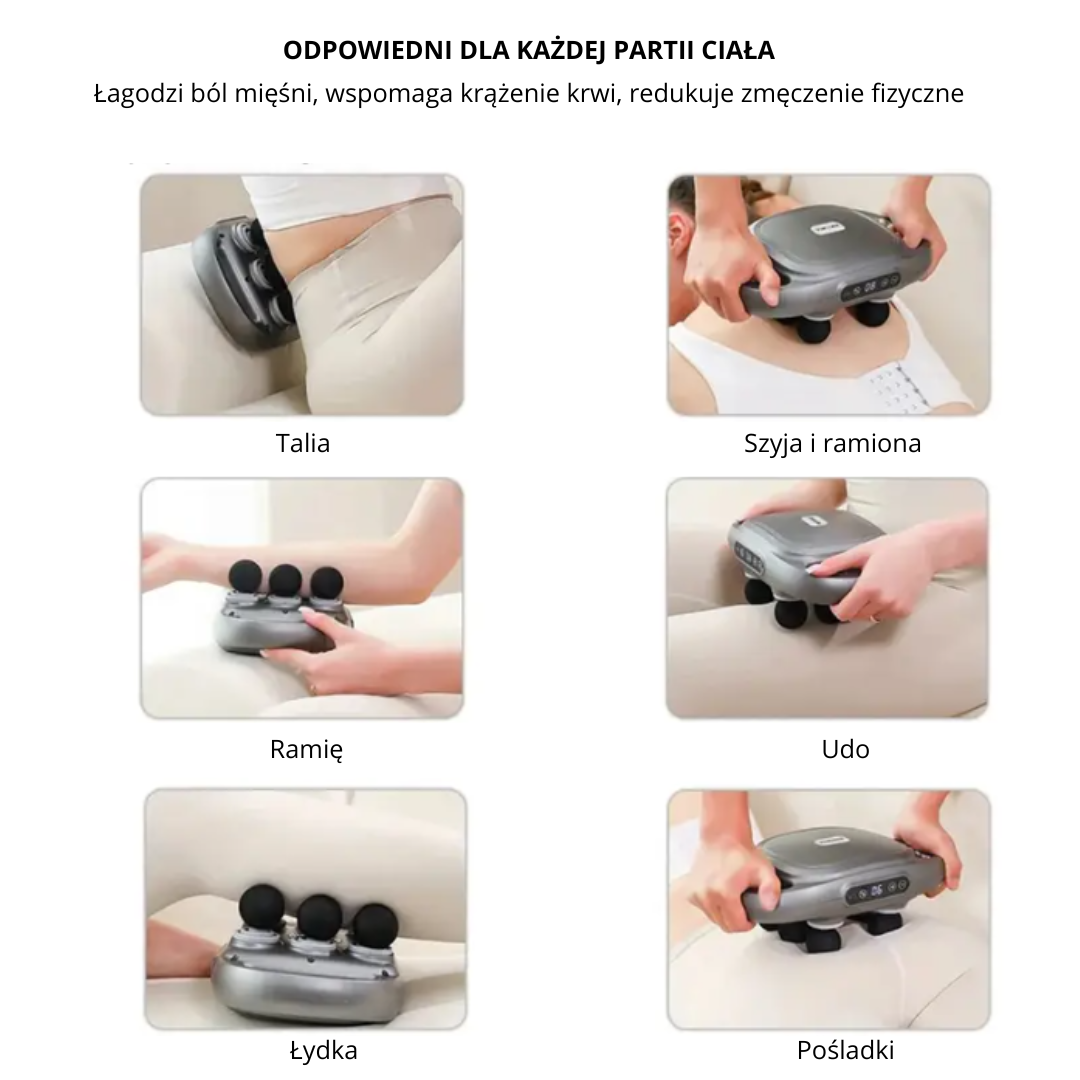 ODPOWIEDNI DLA KAŻDEJ PARTII CIAŁA

Łagodzi ból mięśni, wspomaga krążenie krwi, redukuje zmęczenie fizyczne

Talia

Szyja i ramiona

Ramię

Udo

Łydka

Pośladki