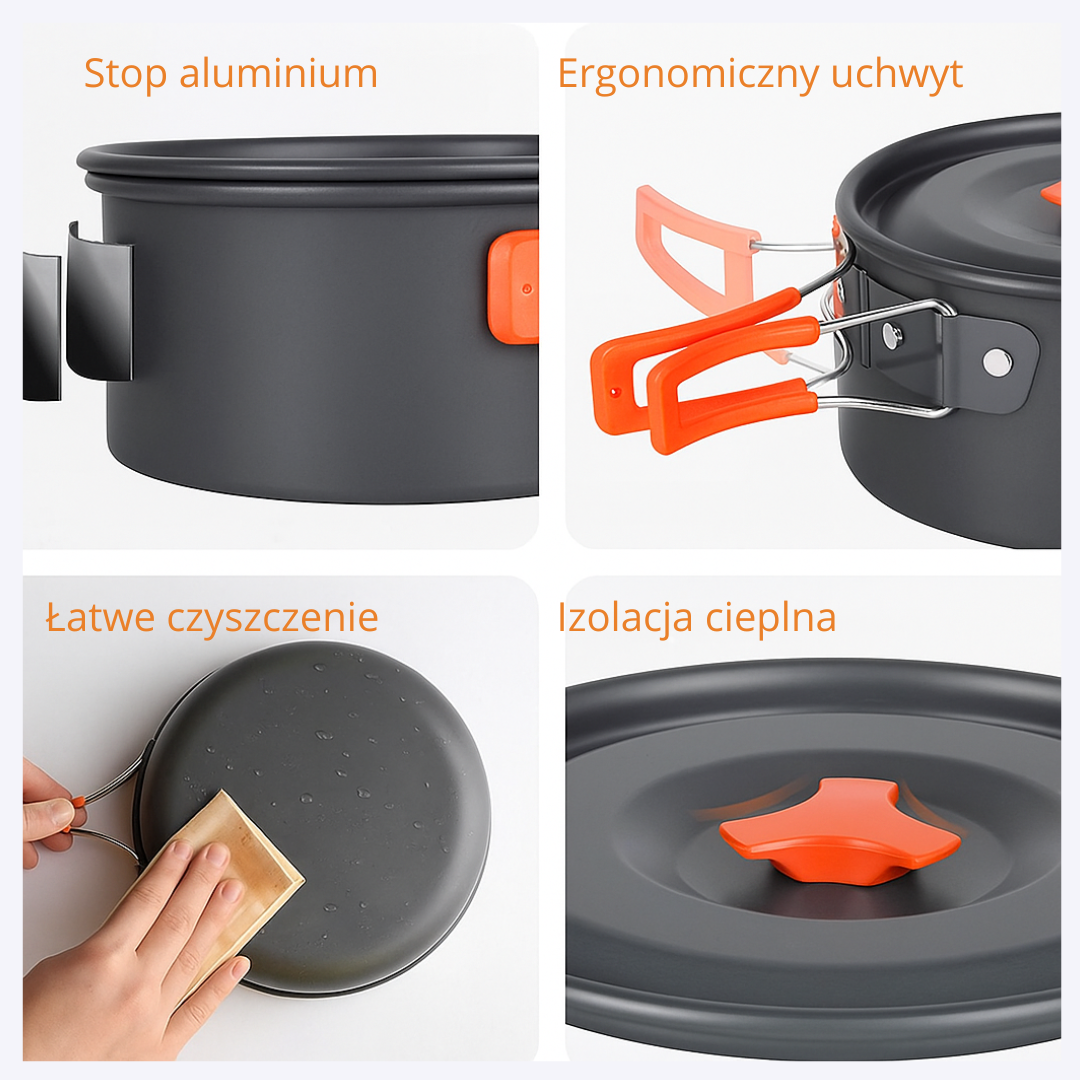 Stop aluminium

Ergonomiczny uchwyt

Łatwe czyszczenie

Izolacja cieplna