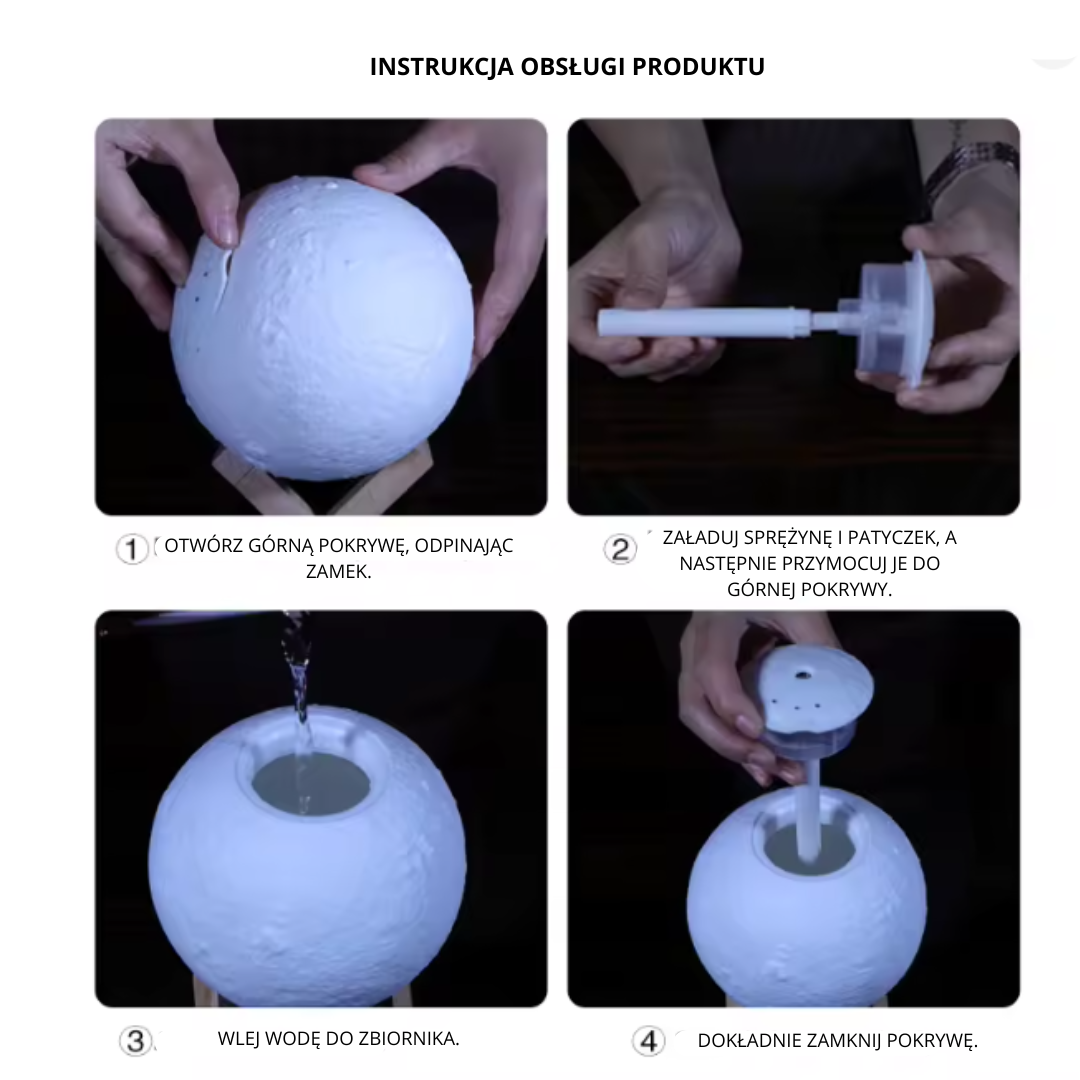 INSTRUKCJA OBSŁUGI PRODUKTU

1 OTWÓRZ GÓRNĄ POKRYWĘ, ODPINAJĄC ZAMEK.

2 ZAŁADUJ SPRĘŻYNĘ I PATYCZEK, A NASTĘPNIE PRZYMOCUJ JE DO GÓRNEJ POKRYWY.

3 WLEJ WODĘ DO ZBIORNIKA.

4 DOKŁADNIE ZAMKNIJ POKRYWĘ.