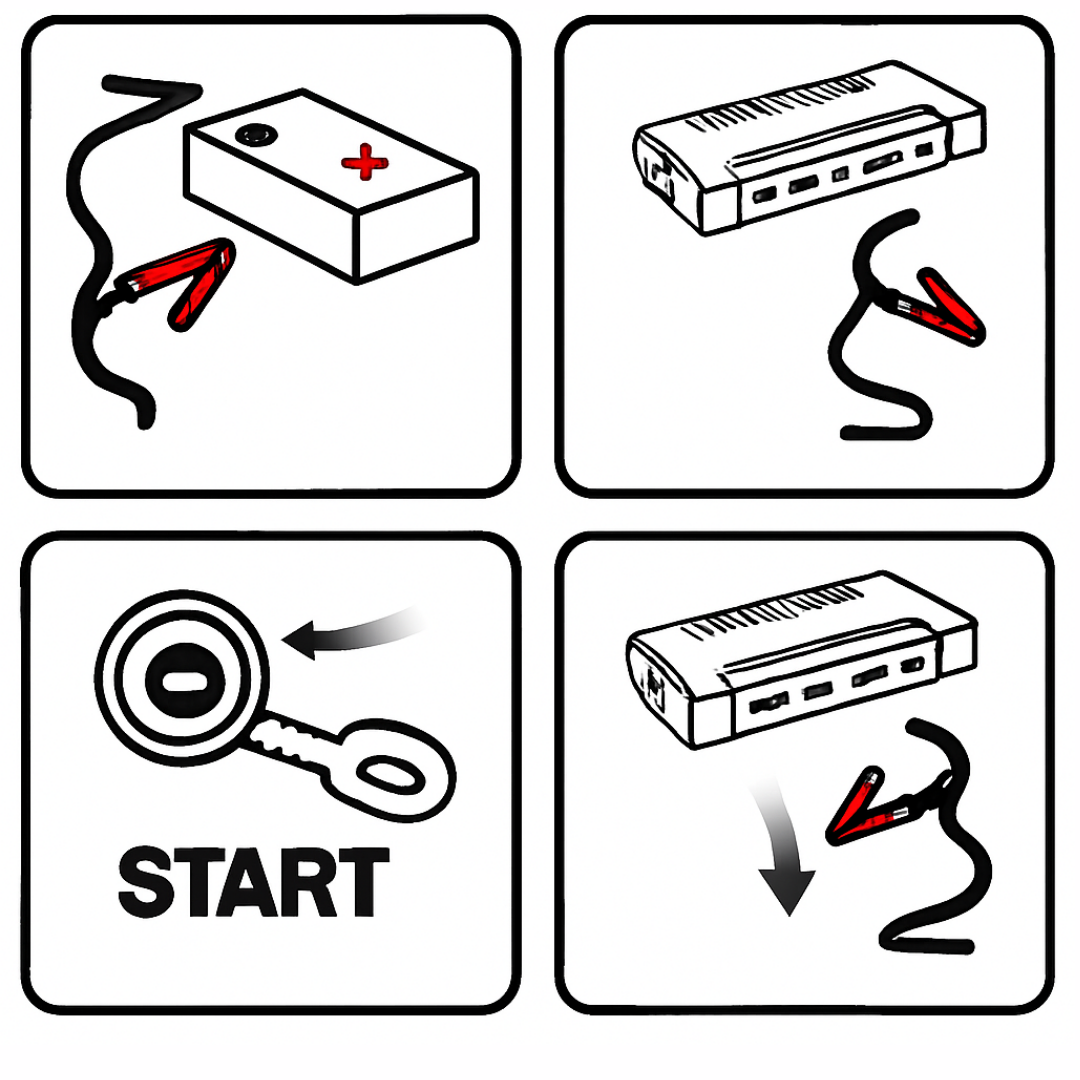 +

START