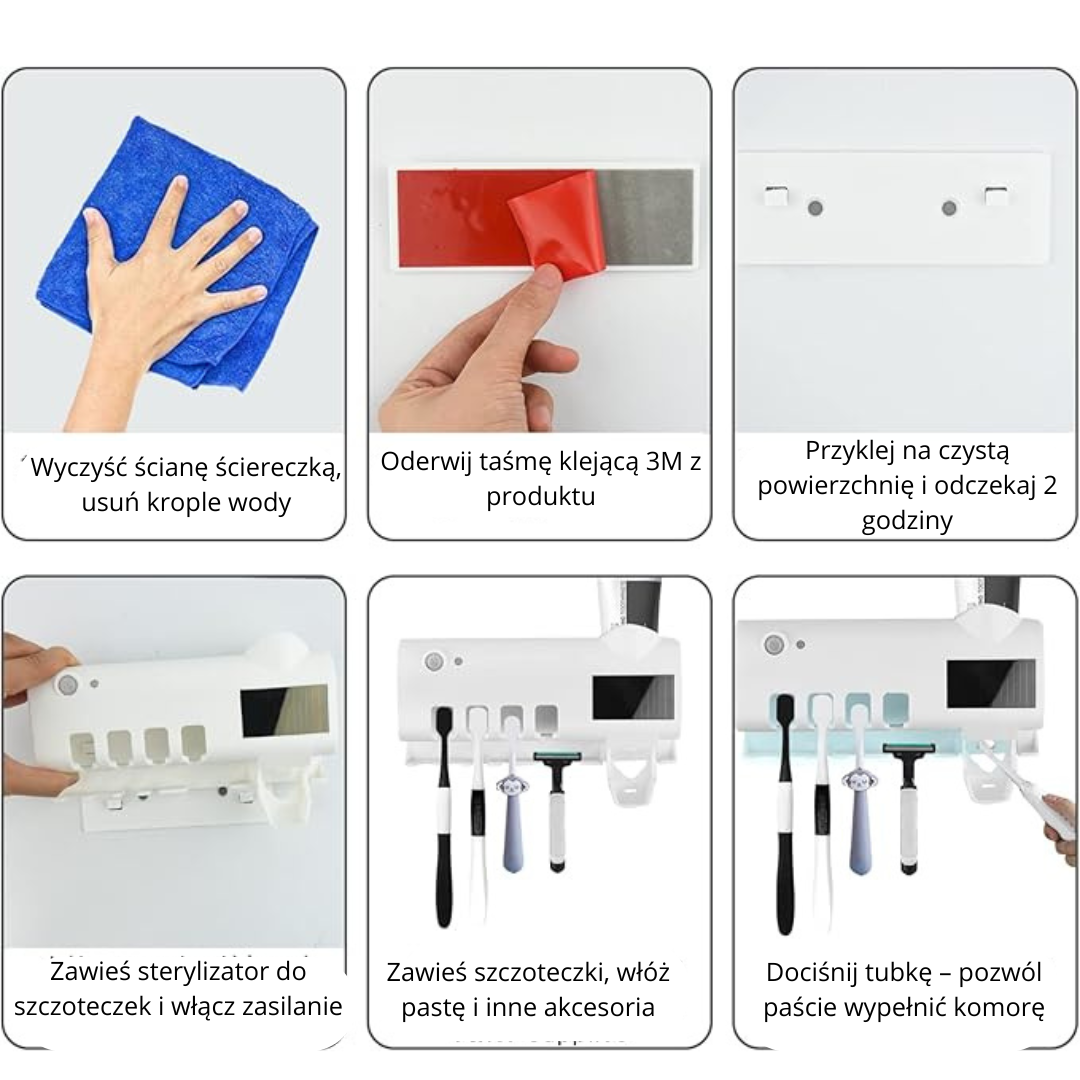 Wyczyść ścianę ściereczką, usuń krople wody

Oderwij taśmę klejącą 3M z produktu

Przyklej na czystą powierzchnię i odczekaj 2 godziny

Zawieś sterylizator do szczoteczek i włącz zasilanie

Zawieś szczoteczki, włóż pastę i inne akcesoria

Dociśnij tubkę – pozwól paście wypełnić komorę