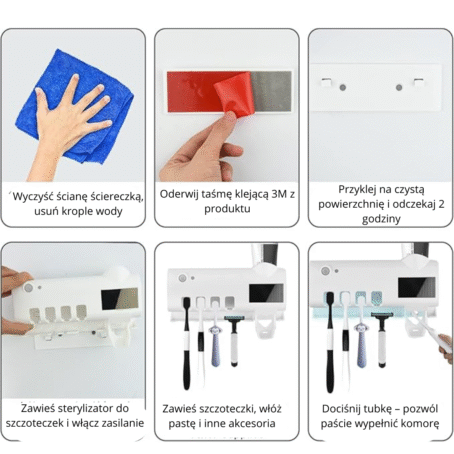 Wyczyść ścianę ściereczką, usuń krople wody

Oderwij taśmę klejącą 3M z produktu

Przyklej na czystą powierzchnię i odczekaj 2 godziny

Zawieś sterylizator do szczoteczek i włącz zasilanie

Zawieś szczoteczki, włóż pastę i inne akcesoria

Dociśnij tubkę – pozwól paście wypełnić komorę